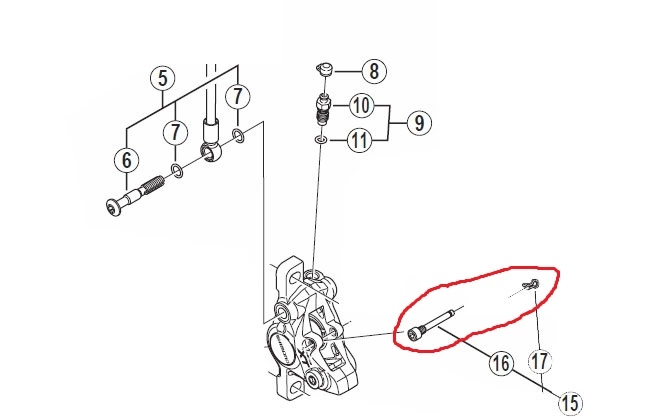 5
7
7
6
8
10
9
11
16
17
15