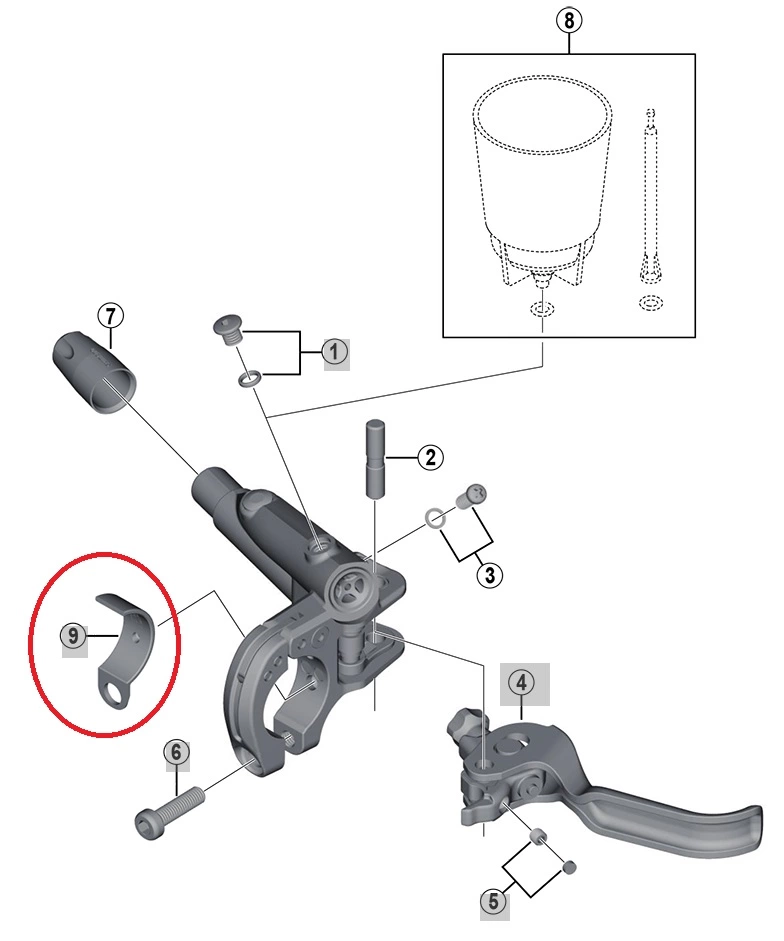 8
7
1
2
3
9
4
6
5