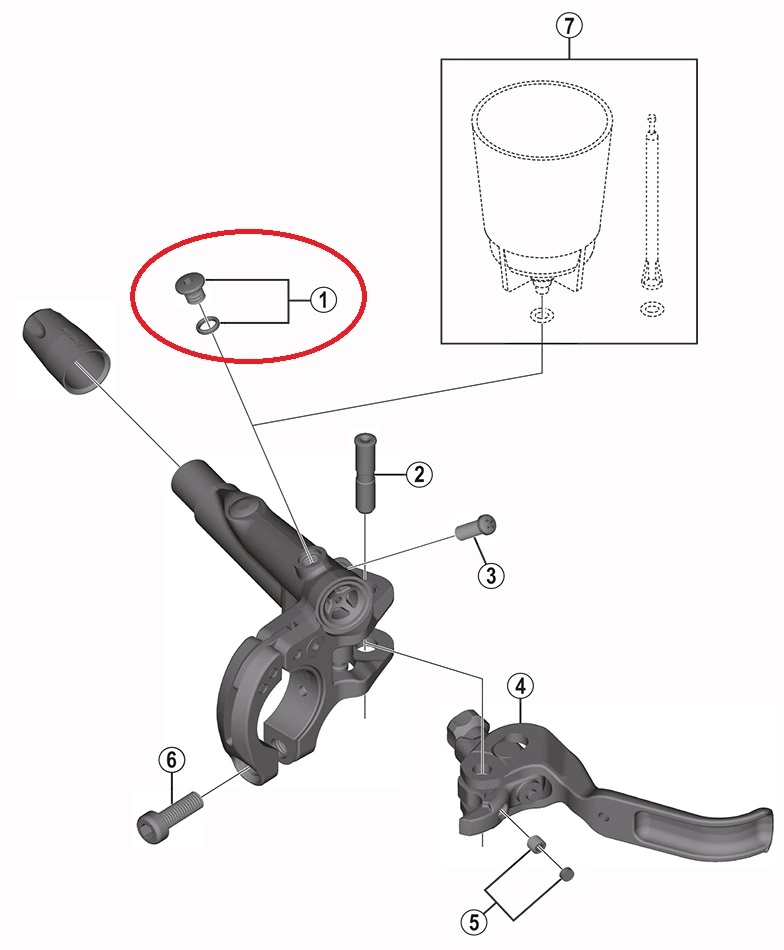 7

1

2

3

4

6

5